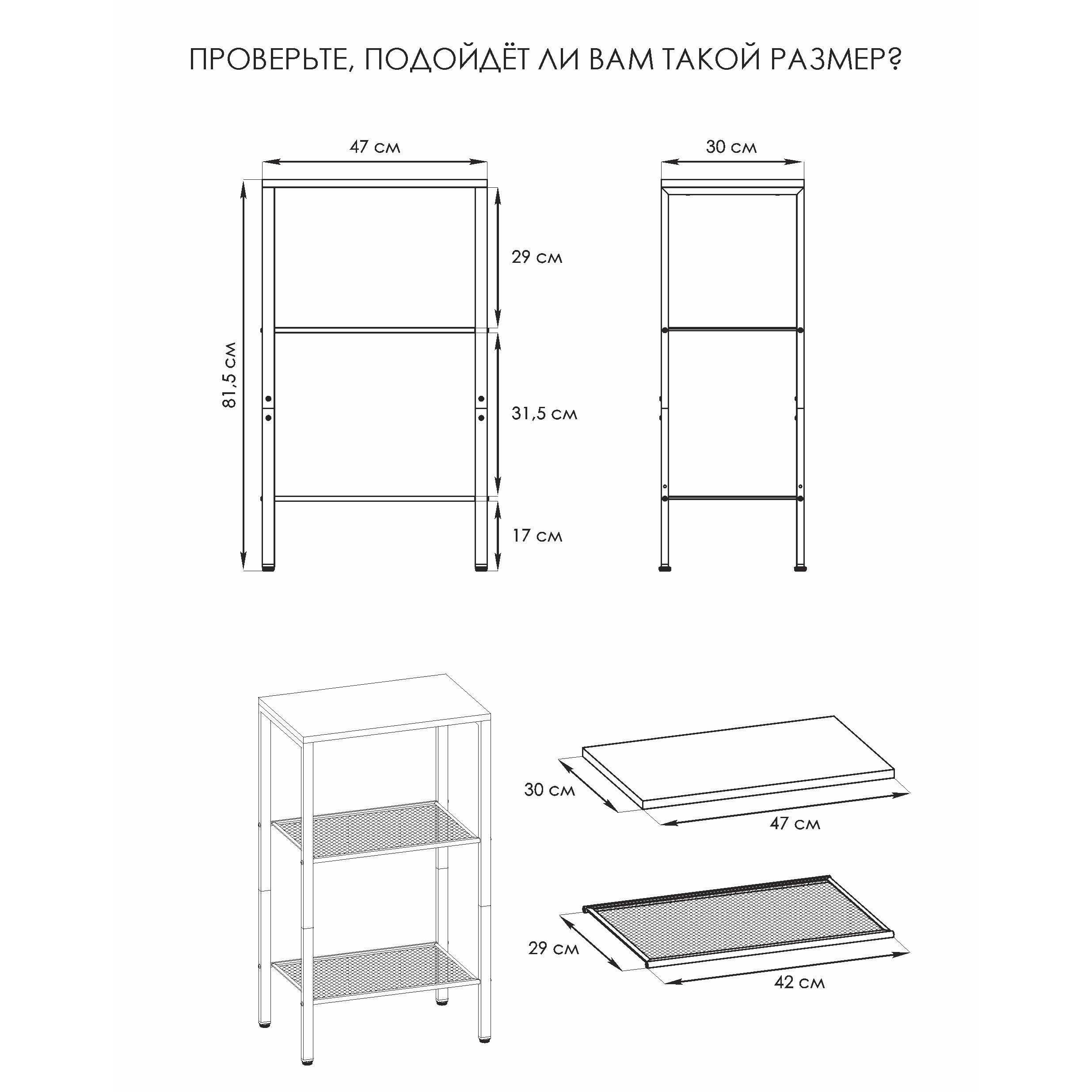 ПРОВЕРЬТЕ, ПОДОЙДЁТ ЛИ ВАМ ТАКОЙ РАЗМЕР?

47 см

30 см

81,5 см

29 см

31,5 см

17 см

30 см

47 см

29 см

42 см