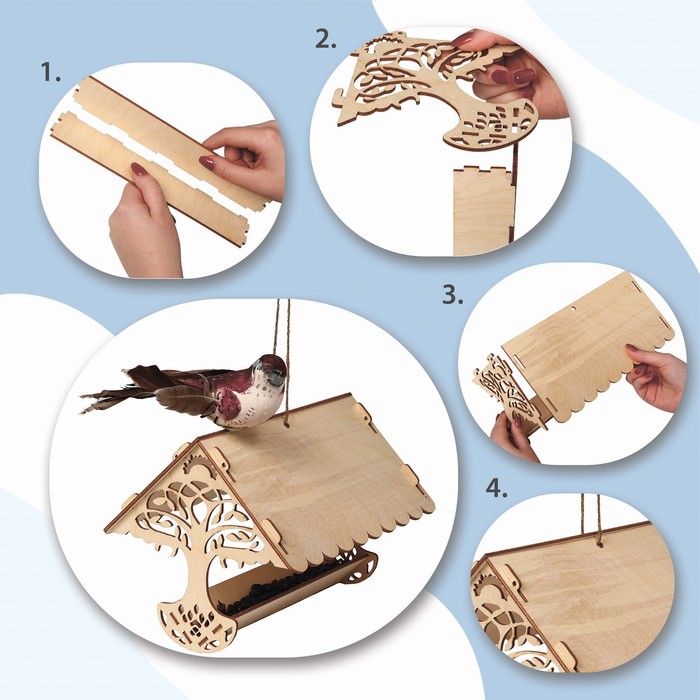 1.

2.

3.

4.