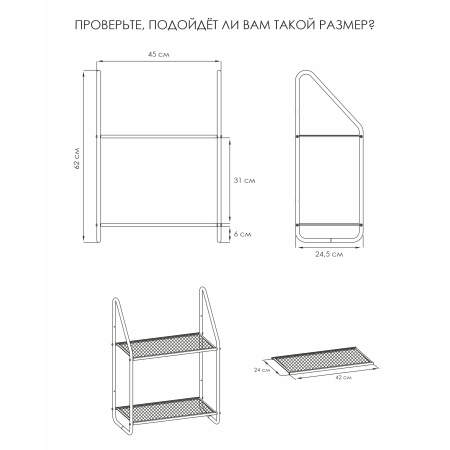 ПРОВЕРЬТЕ, ПОДОЙДЁТ ЛИ ВАМ ТАКОЙ РАЗМЕР?

45 см

62 см

31 см

6 см

24,5 см

24 см

42 см