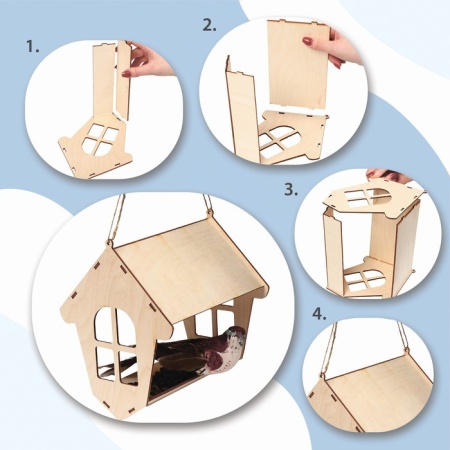 1.

2.

3.

4.