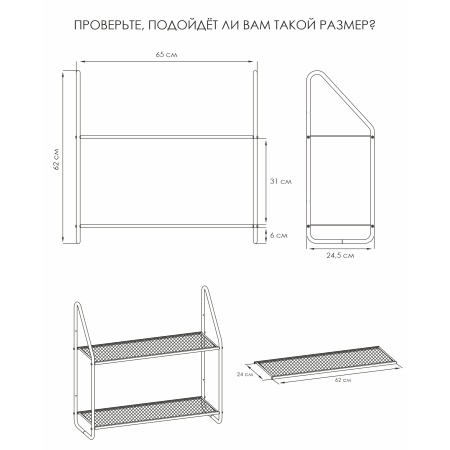 ПРОВЕРЬТЕ, ПОДОЙДЁТ ЛИ ВАМ ТАКОЙ РАЗМЕР?

65 см

62 см

31 см

6 см

24,5 см

24 см

62 см