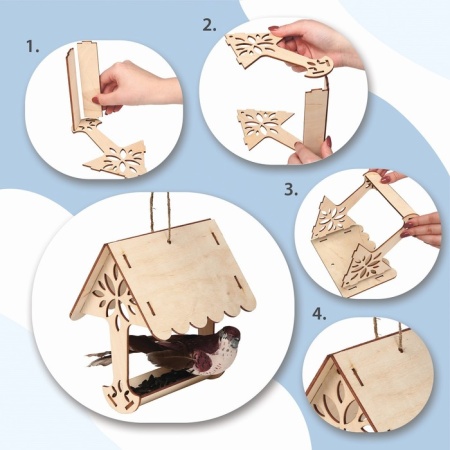 1.

2.

3.

4.